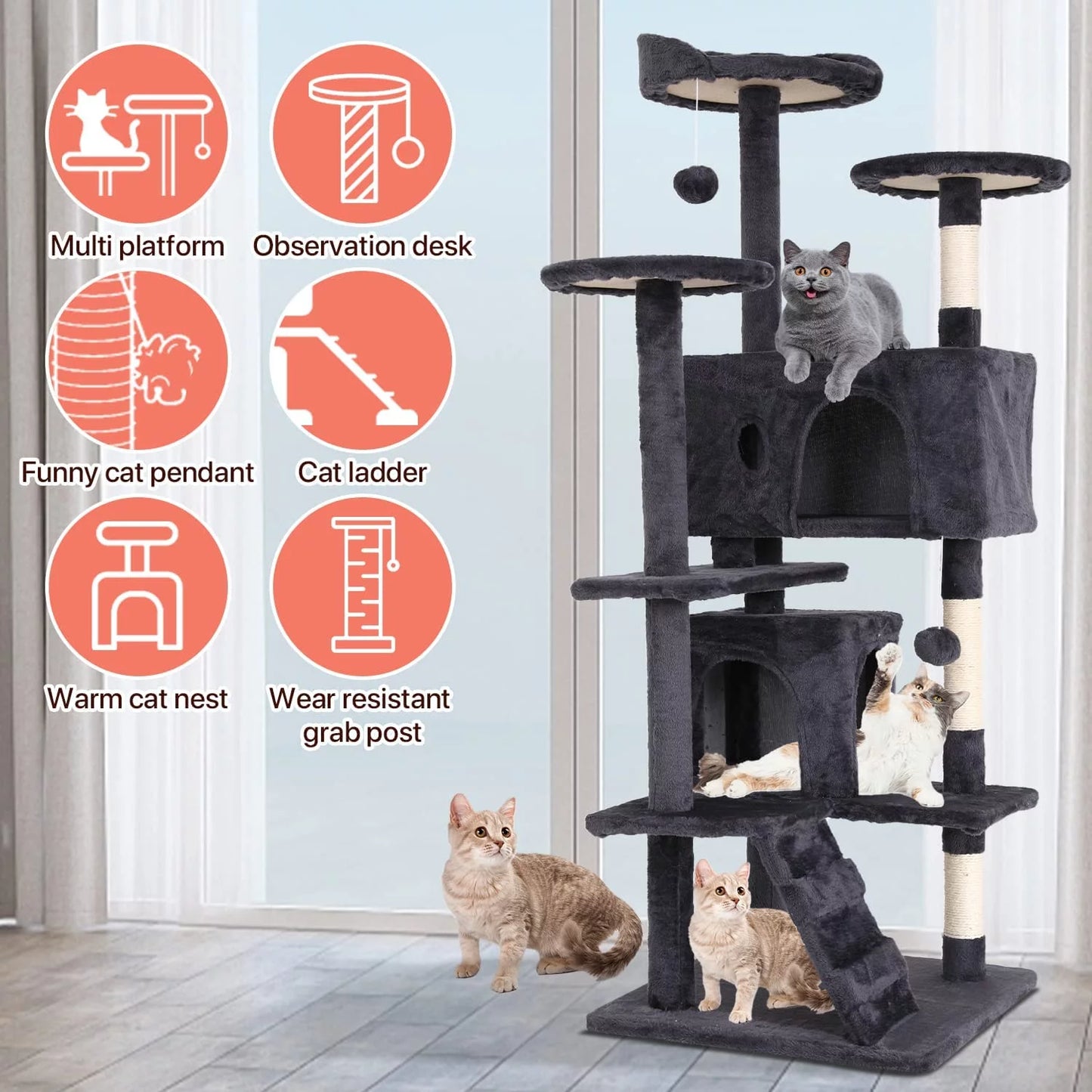 Multi platform

Observation desk

Funny cat pendant

Cat ladder

Warm cat nest

Wear resistant grab post