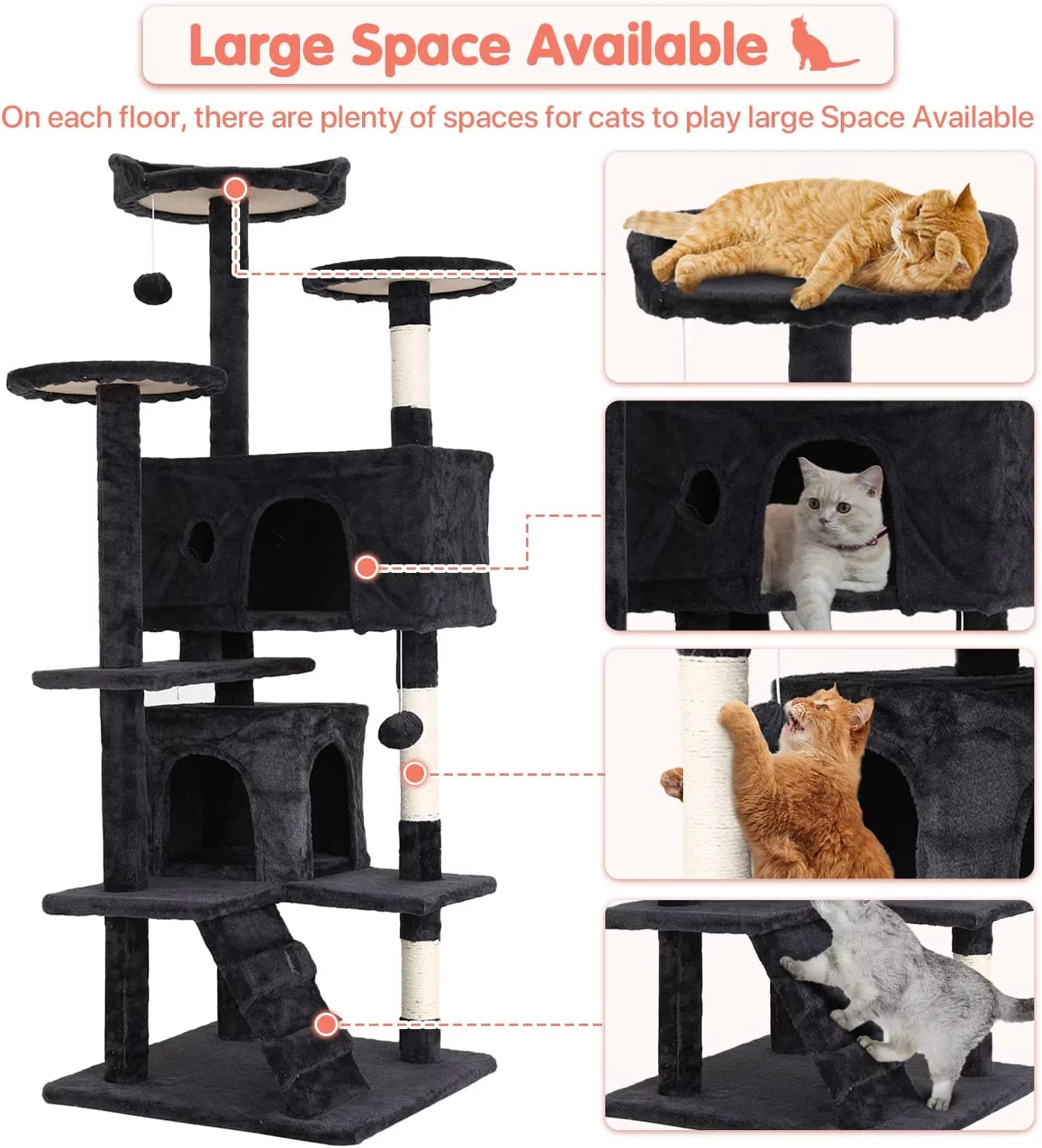 Large Space Available

On each floor, there are plenty of spaces for cats to play large Space Available