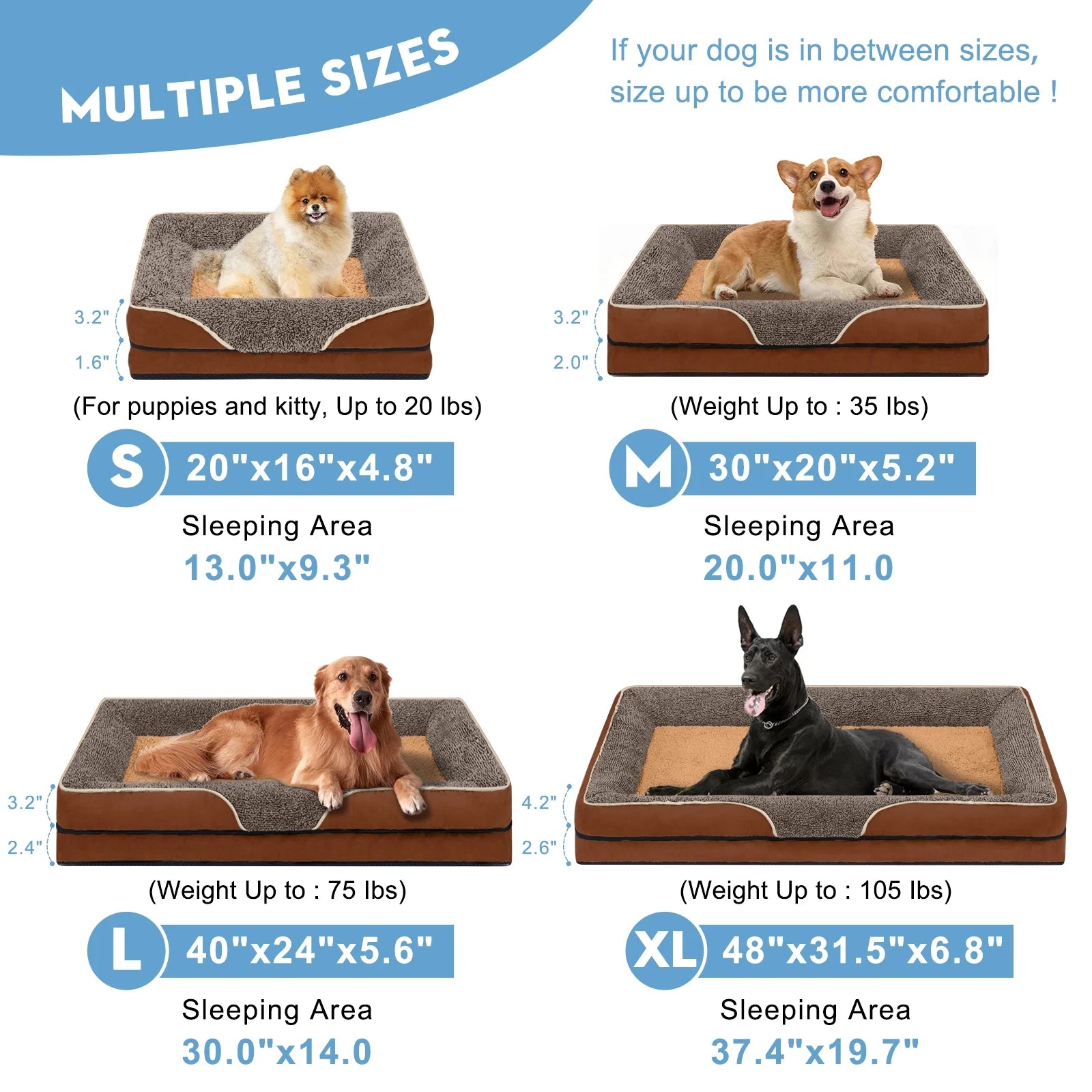 MULTIPLE SIZES

If your dog is in between sizes, size up to be more comfortable !

3.2"
1.6"

(For puppies and kitty, Up to 20 lbs)

S 20"x16"x4.8"

Sleeping Area
13.0"x9.3"

3.2"
2.0"

(Weight Up to : 35 lbs)

M 30"x20"x5.2"

Sleeping Area
20.0"x11.0

3.2"
2.4"

(Weight Up to : 75 lbs)

L 40"x24"x5.6"

Sleeping Area
30.0"x14.0

4.2"
2.6"

(Weight Up to : 105 lbs)

XL 48"x31.5"x6.8"

Sleeping Area
37.4"x19.7"