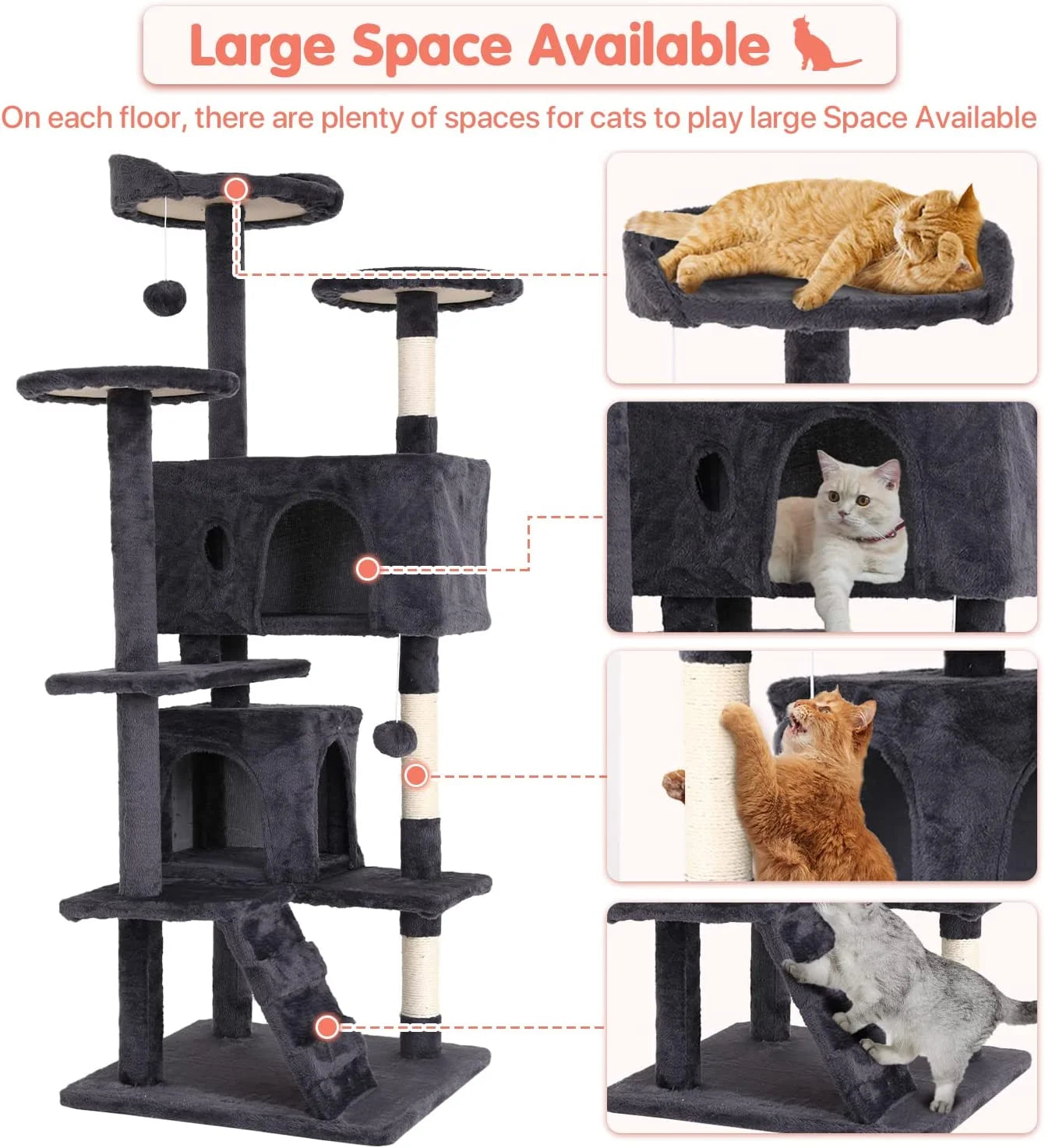 Large Space Available

On each floor, there are plenty of spaces for cats to play large Space Available